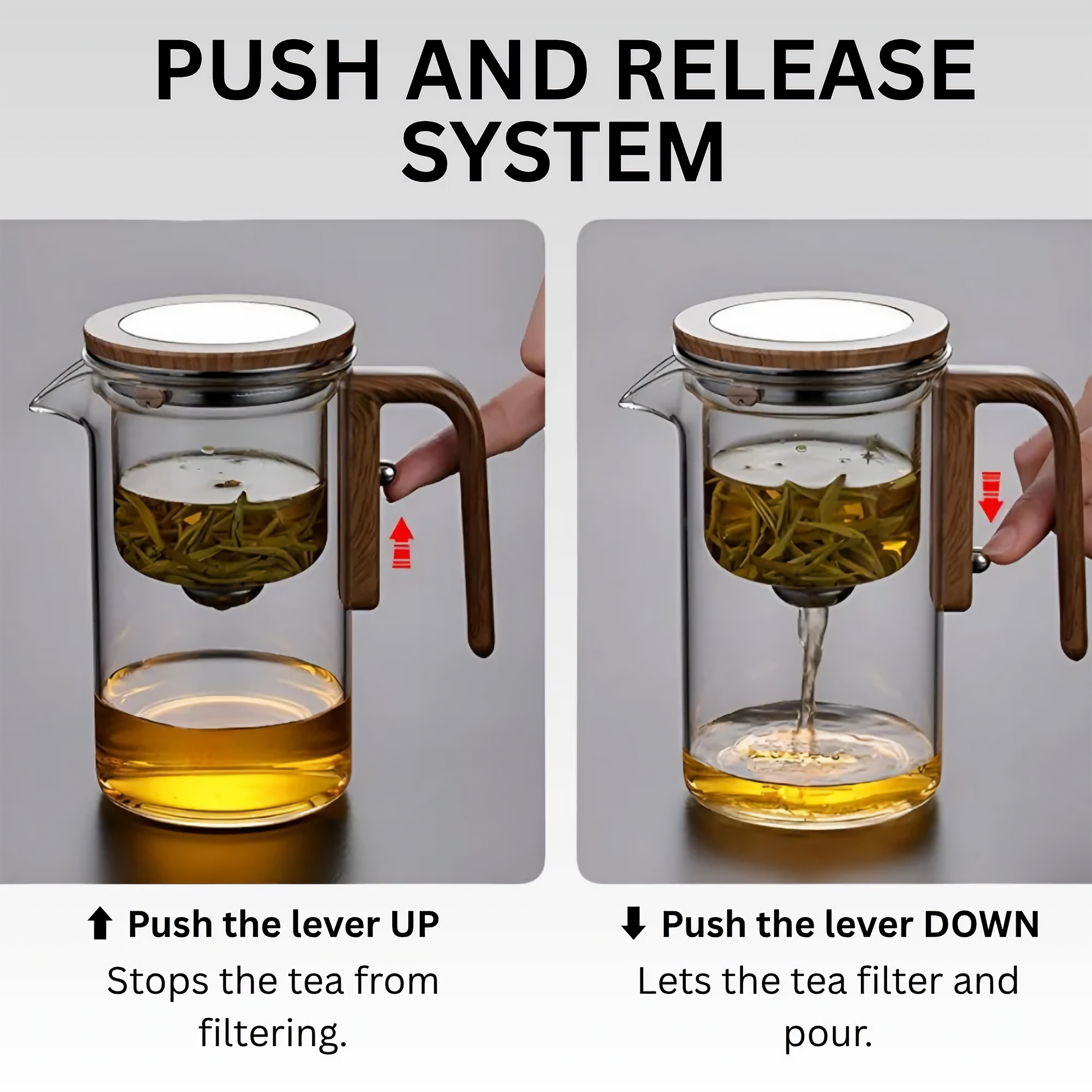 PUSH AND RELEASE SYSTEM

⬆ Push the lever UP
Stops the tea from filtering.

⬇ Push the lever DOWN
Lets the tea filter and pour.