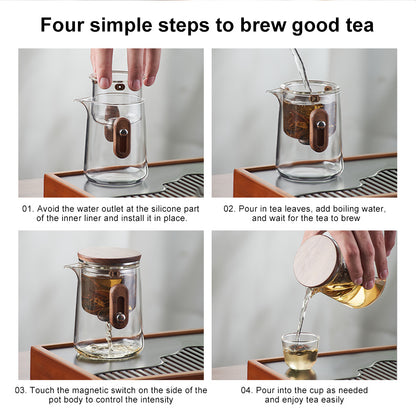 Four simple steps to brew good tea

01. Avoid the water outlet at the silicone part of the inner liner and install it in place.

02. Pour in tea leaves, add boiling water, and wait for the tea to brew

03. Touch the magnetic switch on the side of the pot body to control the intensity

04. Pour into the cup as needed and enjoy tea easily